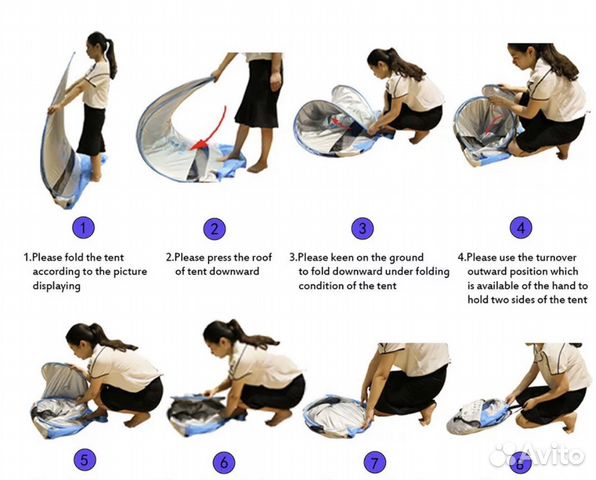 1

2

3

4

1.Please fold the tent according to the picture displaying

2.Please press the roof of tent downward

3.Please keen on the ground to fold downward under folding condition of the tent

4.Please use the turnover outward position which is available of the hand to hold two sides of the tent

5

6

7

8

Avito