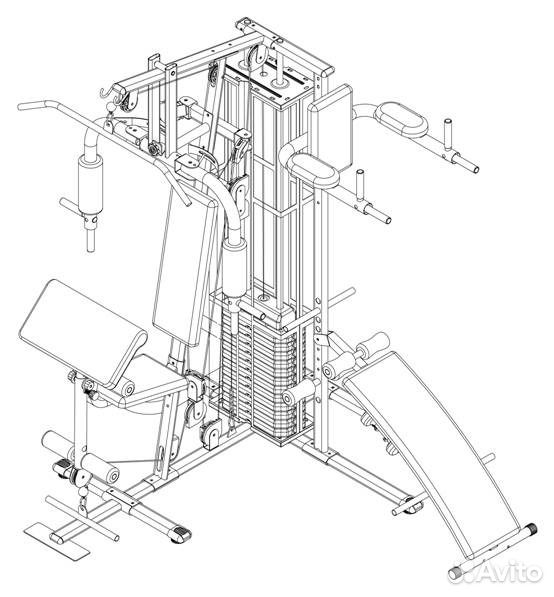 Avito